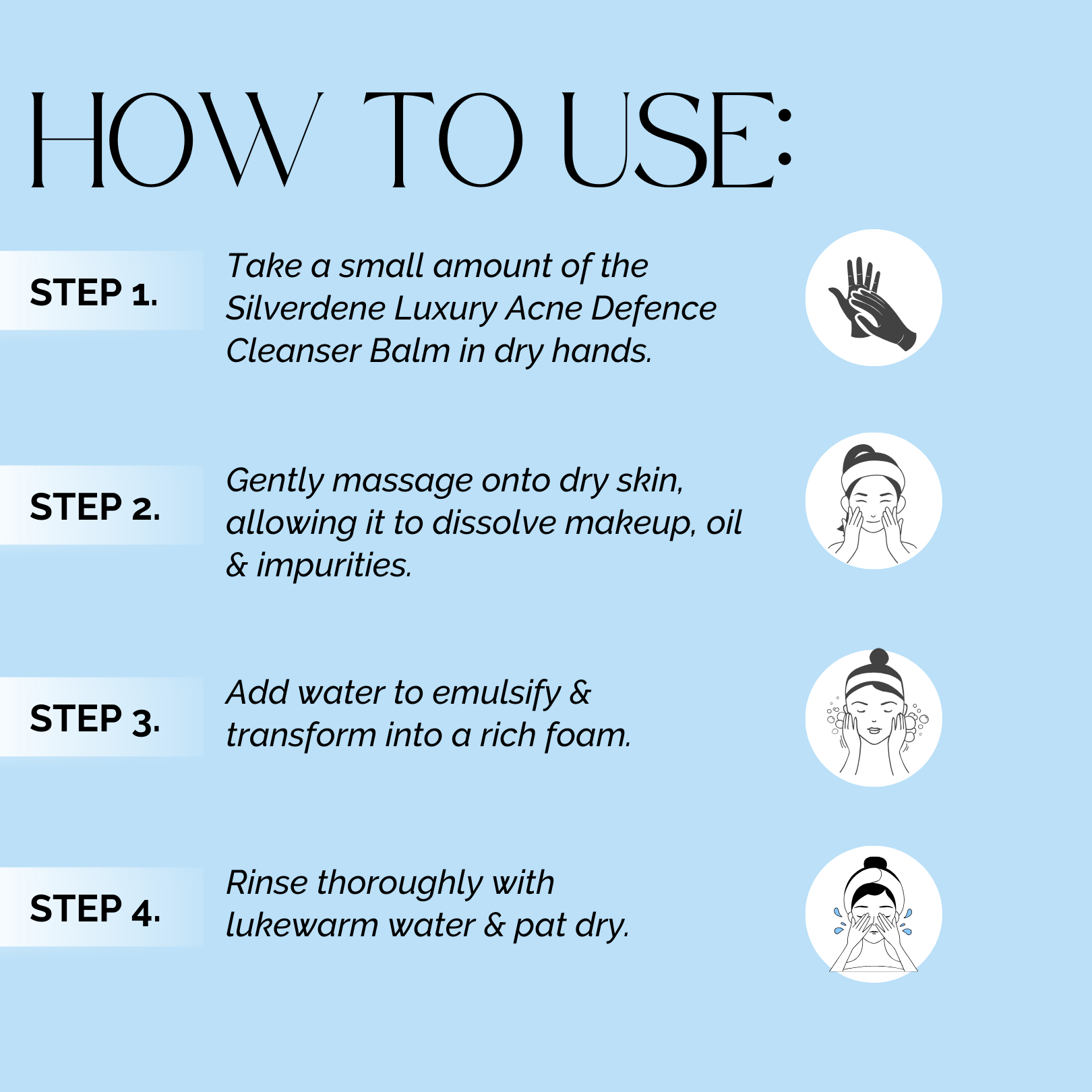 HOW TO USE:

STEP 1.

Take a small amount of the Silverdene Luxury Acne Defence Cleanser Balm in dry hands.

STEP 2.

Gently massage onto dry skin, allowing it to dissolve makeup, oil & impurities.

STEP 3.

Add water to emulsify & transform into a rich foam.

STEP 4.

Rinse thoroughly with lukewarm water & pat dry.